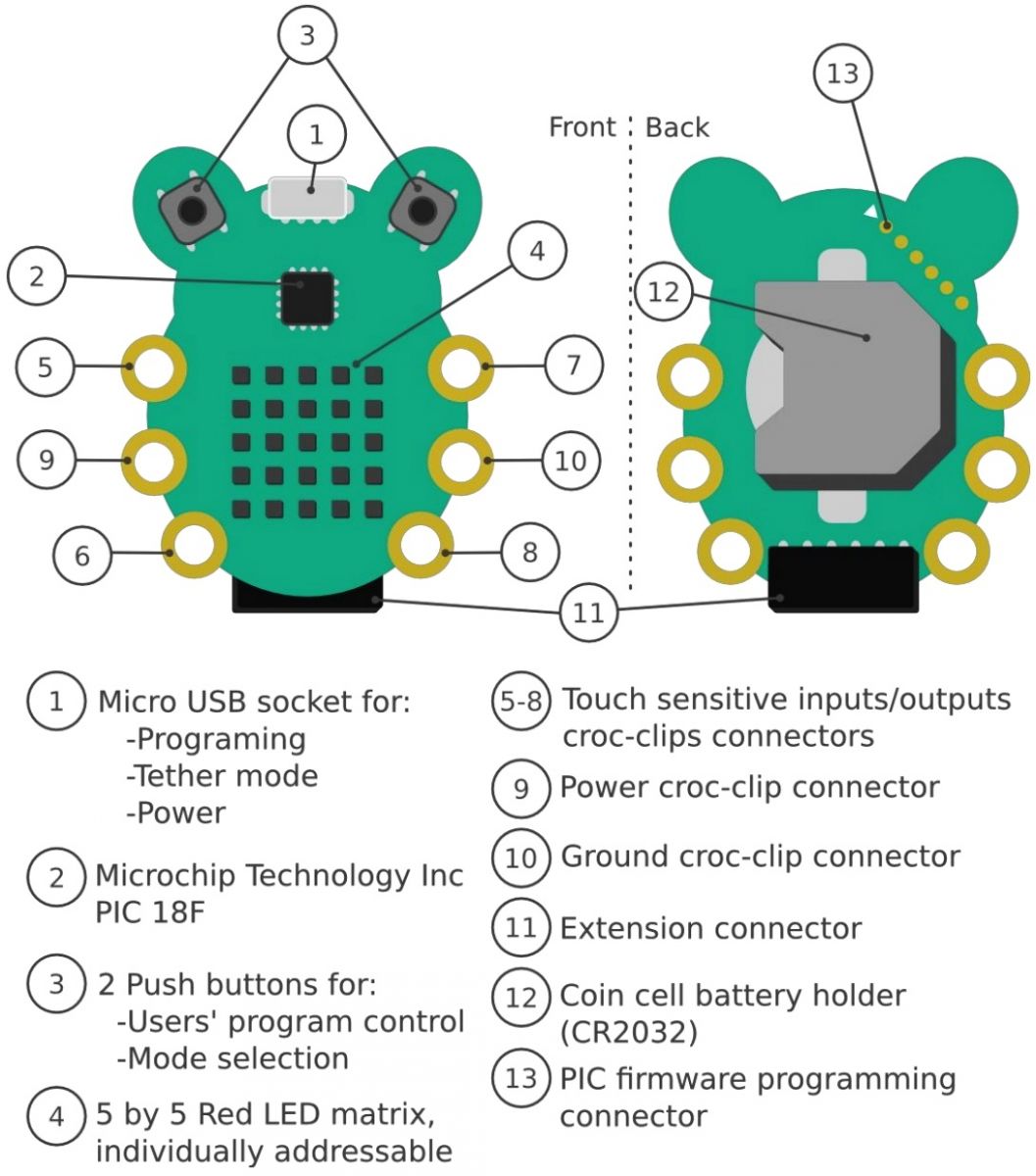 3
1
Front
Back
13
2
4
12
5
7
9
10
6
8
11

1 Micro USB socket for:
-Programing
-Tether mode
-Power

2 Microchip Technology Inc PIC 18F

3 2 Push buttons for:
-Users' program control
-Mode selection

4 5 by 5 Red LED matrix, individually addressable

5-8 Touch sensitive inputs/outputs croc-clips connectors

9 Power croc-clip connector

10 Ground croc-clip connector

11 Extension connector

12 Coin cell battery holder (CR2032)

13 PIC firmware programming connector